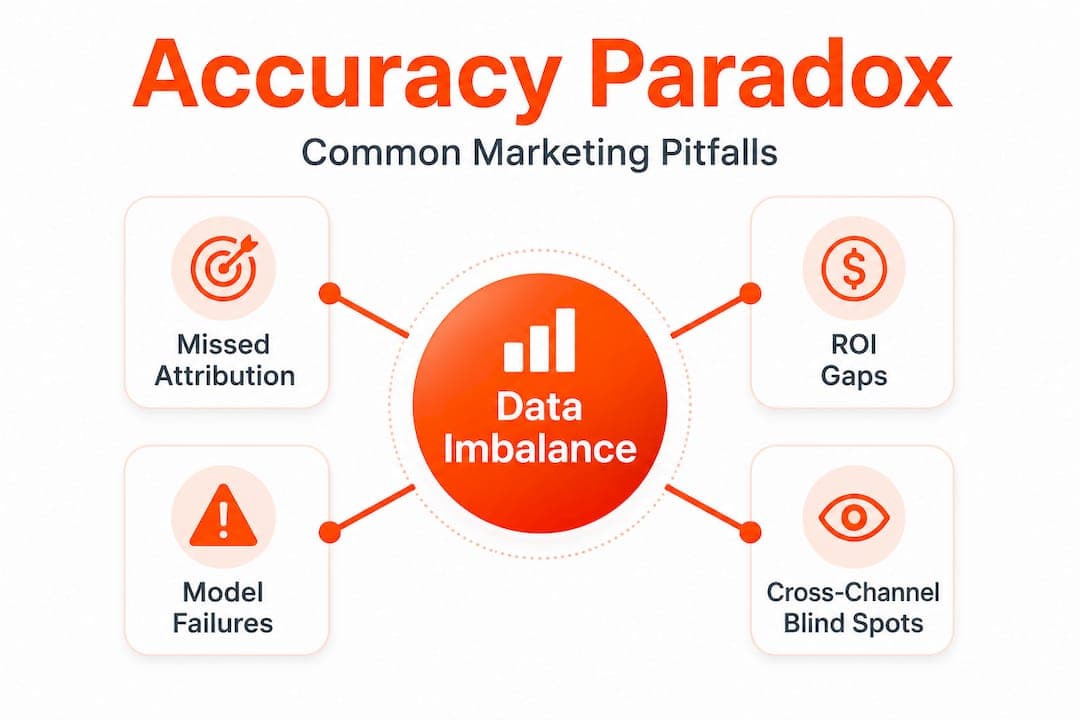 Accuracy Paradox

Common Marketing Pitfalls

Missed Attribution

Data Imbalance

ROI Gaps

Model Failures

Cross-Channel Blind Spots